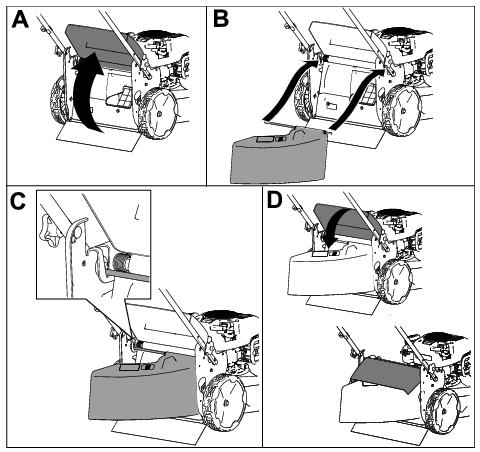 A

B

C

D