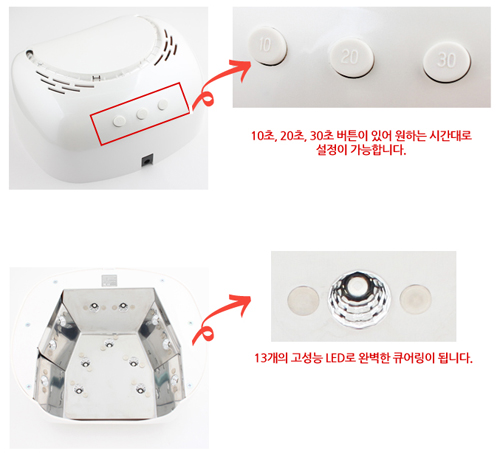 10

20

30

10초, 20초, 30초 버튼이 있어 원하는 시간대로 설정이 가능합니다.

13개의 고성능 LED로 완벽한 큐어링이 됩니다.